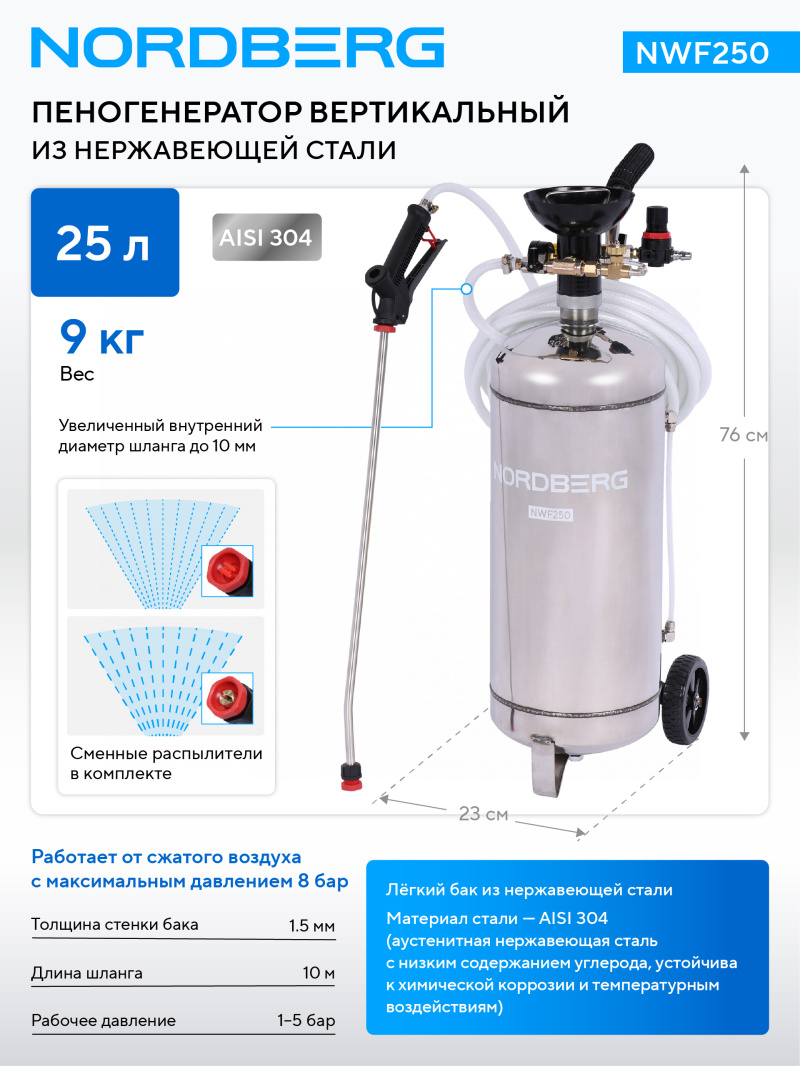 NORDBERG

NWF250

ПЕНОГЕНЕРАТОР ВЕРТИКАЛЬНЫЙ ИЗ НЕРЖАВЕЮЩЕЙ СТАЛИ

25 л

AISI 304

9 кг
Вес

Увеличенный внутренний диаметр шланга до 10 мм

Сменные распылители в комплекте

NORDBERG
NWF250

76 см

23 см

Работает от сжатого воздуха с максимальным давлением 8 бар

| Толщина стенки бака | 1.5 мм |
|---|---|
| Длина шланга | 10 м |
| Рабочее давление | 1–5 бар |

Лёгкий бак из нержавеющей стали

Материал стали — AISI 304 (аустенитная нержавеющая сталь с низким содержанием углерода, устойчива к химической коррозии и температурным воздействиям)